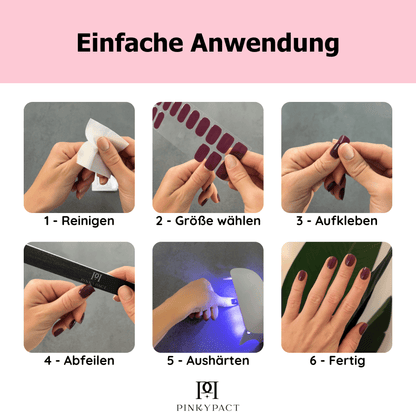 Einfache Anwendung

1 - Reinigen

2 - Größe wählen

3 - Aufkleben

PINKYPACT

4 - Abfeilen

5 - Aushärten

6 - Fertig

PINKYPACT